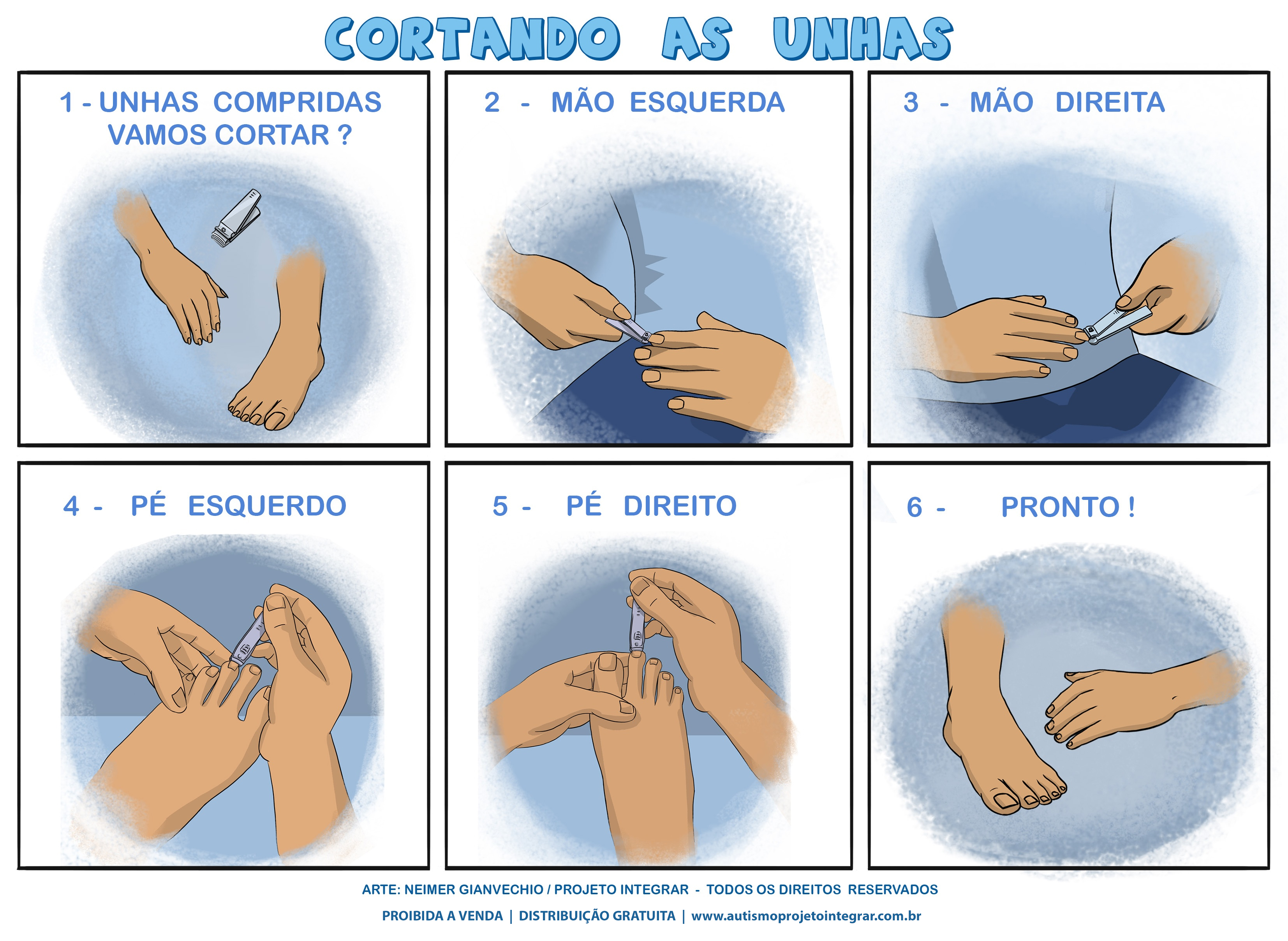 CORTANDO AS UNHAS

1 - UNHAS COMPRIDAS
VAMOS CORTAR ?

2 - MÃO ESQUERDA

3 - MÃO DIREITA

4 - PÉ ESQUERDO

5 - PÉ DIREITO

6 - PRONTO !

ARTE: NEIMER GIANVECHIO / PROJETO INTEGRAR - TODOS OS DIREITOS RESERVADOS

PROIBIDA A VENDA | DISTRIBUIÇÃO GRATUITA | www.autismoprojetointegrar.com.br