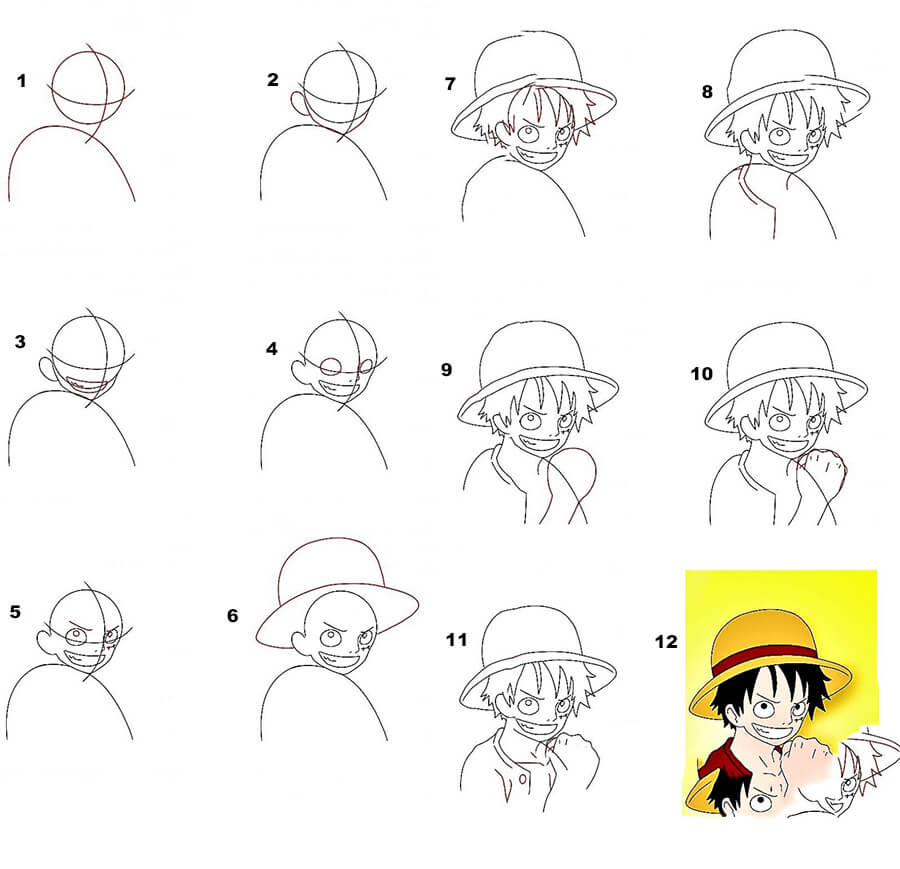 1

2

7

8

3

4

9

10

5

6

11

12