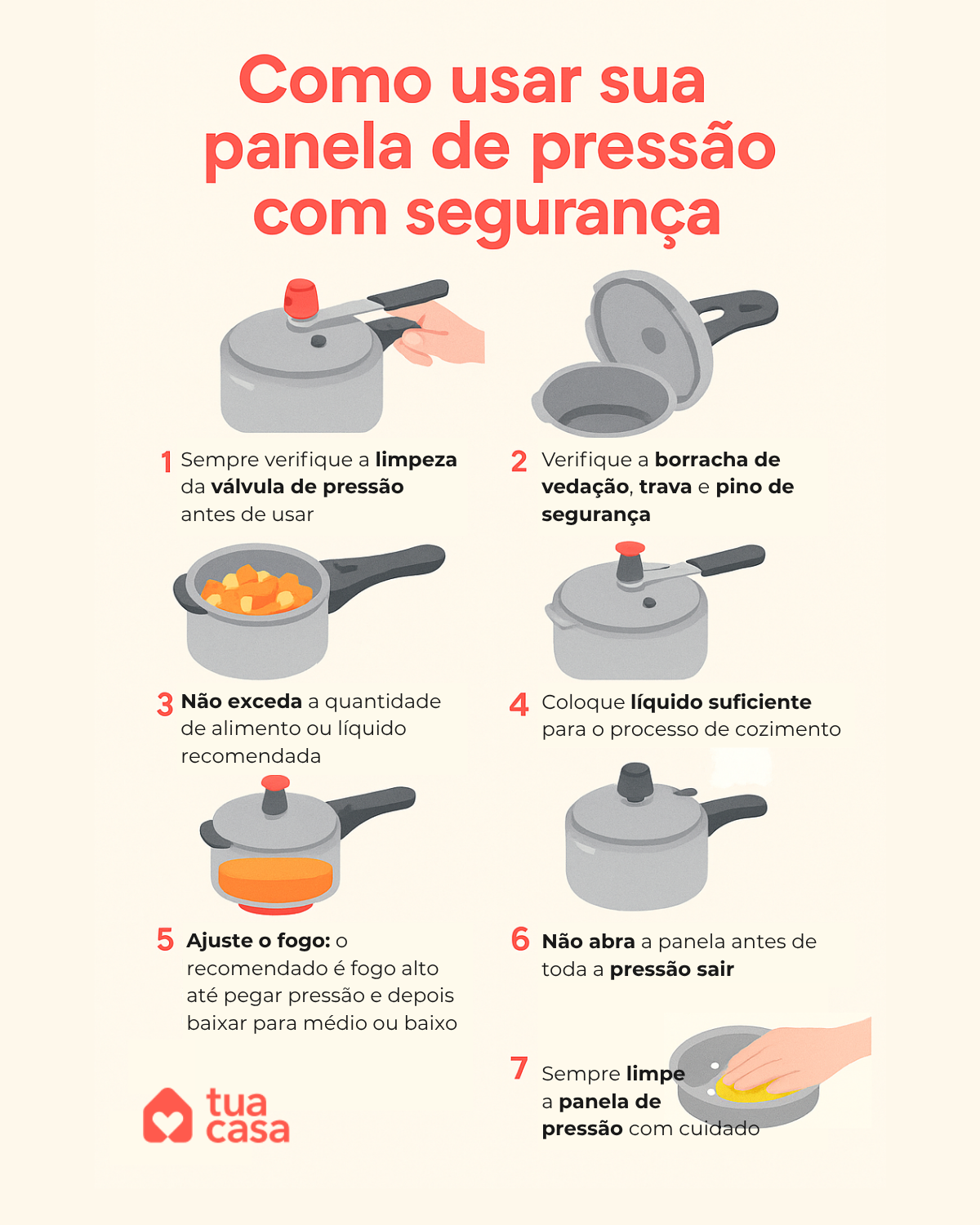 Como usar sua panela de pressão com segurança

1 Sempre verifique a limpeza da válvula de pressão antes de usar

2 Verifique a borracha de vedação, trava e pino de segurança

3 Não exceda a quantidade de alimento ou líquido recomendada

4 Coloque líquido suficiente para o processo de cozimento

5 Ajuste o fogo: o recomendado é fogo alto até pegar pressão e depois baixar para médio ou baixo

6 Não abra a panela antes de toda a pressão sair

7 Sempre limpe a panela de pressão com cuidado

tua casa