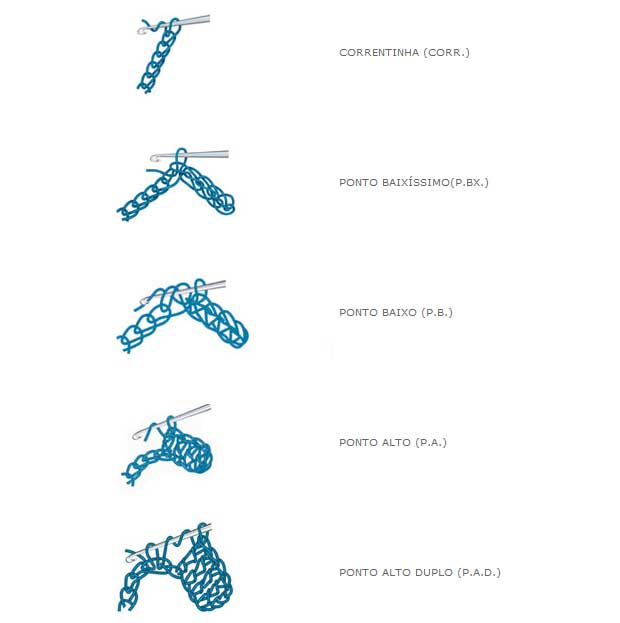 CORRENTINHA (CORR.)

PONTO BAIXÍSSIMO(P.BX.)

PONTO BAIXO (P.B.)

PONTO ALTO (P.A.)

PONTO ALTO DUPLO (P.A.D.)