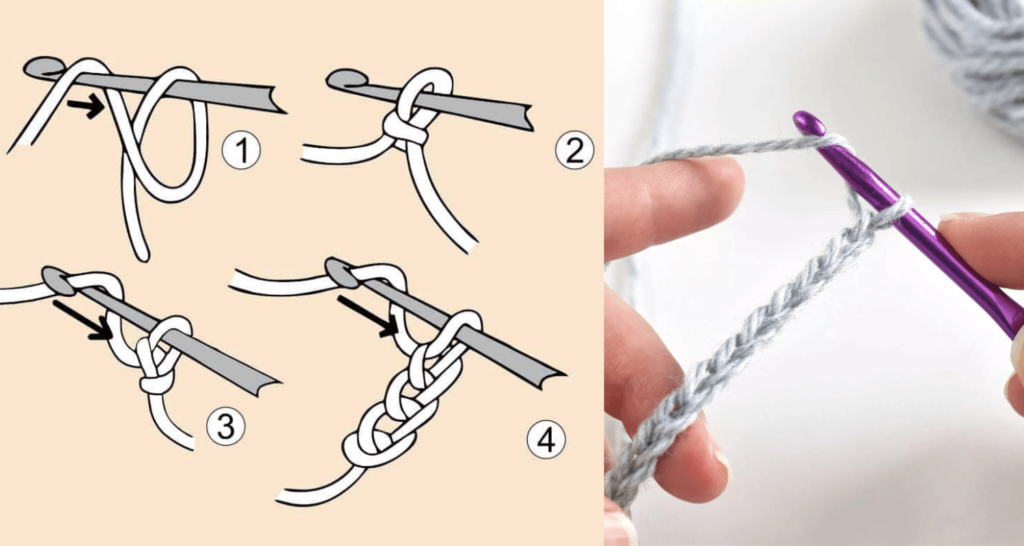 1
2
3
4