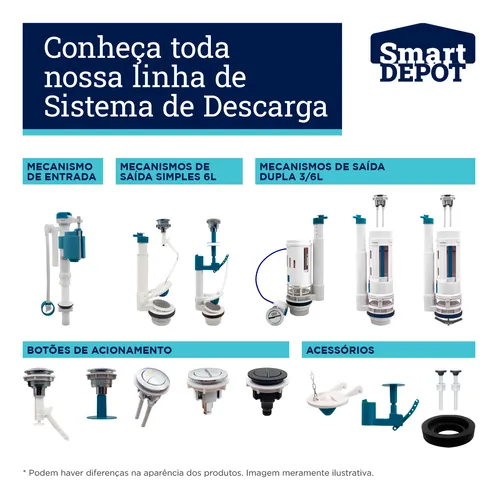 Conheça toda nossa linha de Sistema de Descarga

Smart DEPOT

MECANISMO DE ENTRADA

MECANISMOS DE SAÍDA SIMPLES 6L

MECANISMOS DE SAÍDA DUPLA 3/6L

BOTÕES DE ACIONAMENTO

ACESSÓRIOS

* Podem haver diferenças na aparência dos produtos. Imagem meramente ilustrativa.