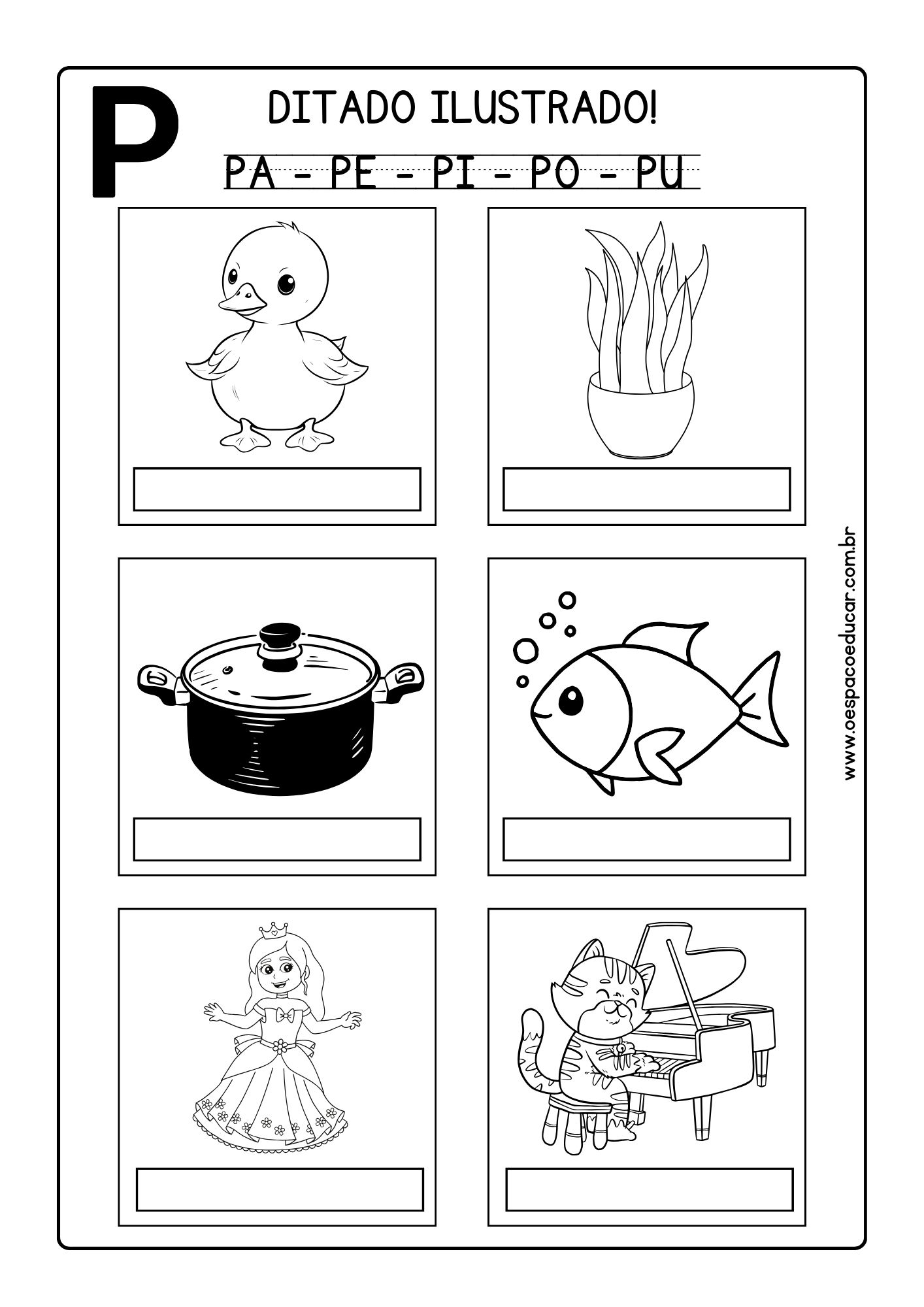 P

DITADO ILUSTRADO!

PA - PE - PI - PO - PU

www.oespacoeducar.com.br