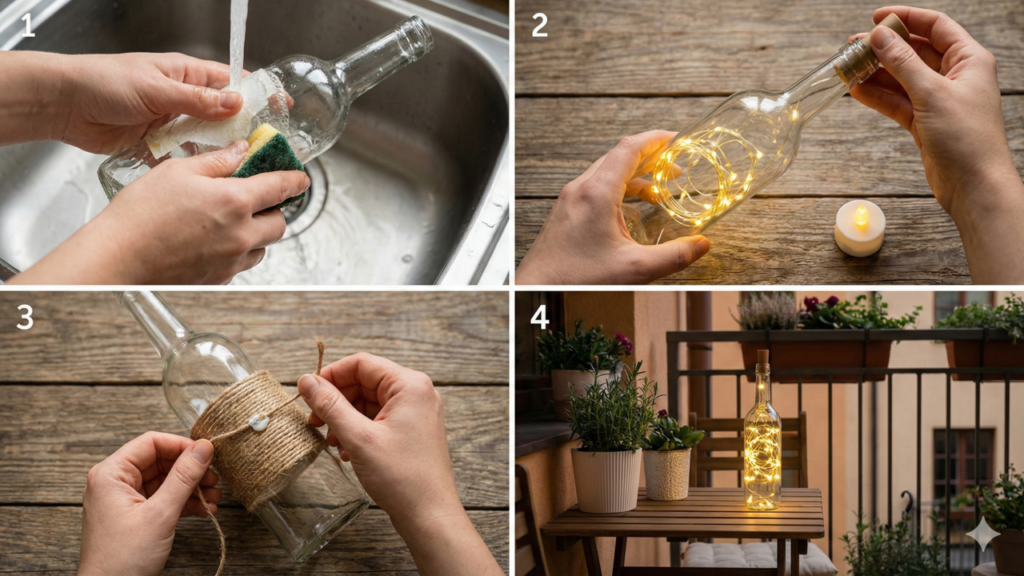 1

2

3

4