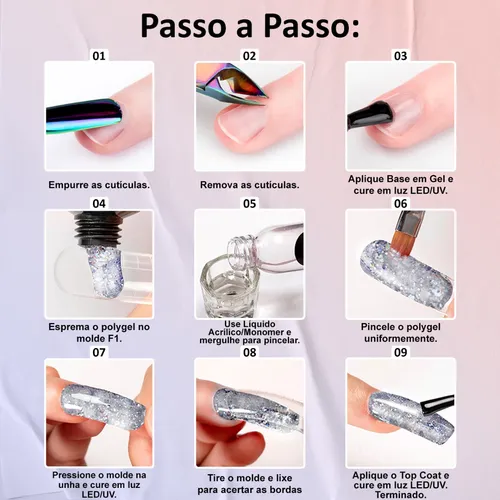 Passo a Passo:

01

Empurre as cutículas.

02

Remova as cutículas.

03

Aplique Base em Gel e cure em luz LED/UV.

04

Esprema o polygel no molde F1.

05

Use Líquido Acrílico/Monomer e mergulhe para pincelar.

06

Pincele o polygel uniformemente.

07

Pressione o molde na unha e cure em luz LED/UV.

08

Tire o molde e lixe para acertar as bordas

09

Aplique o Top Coat e cure em luz LED/UV. Terminado.