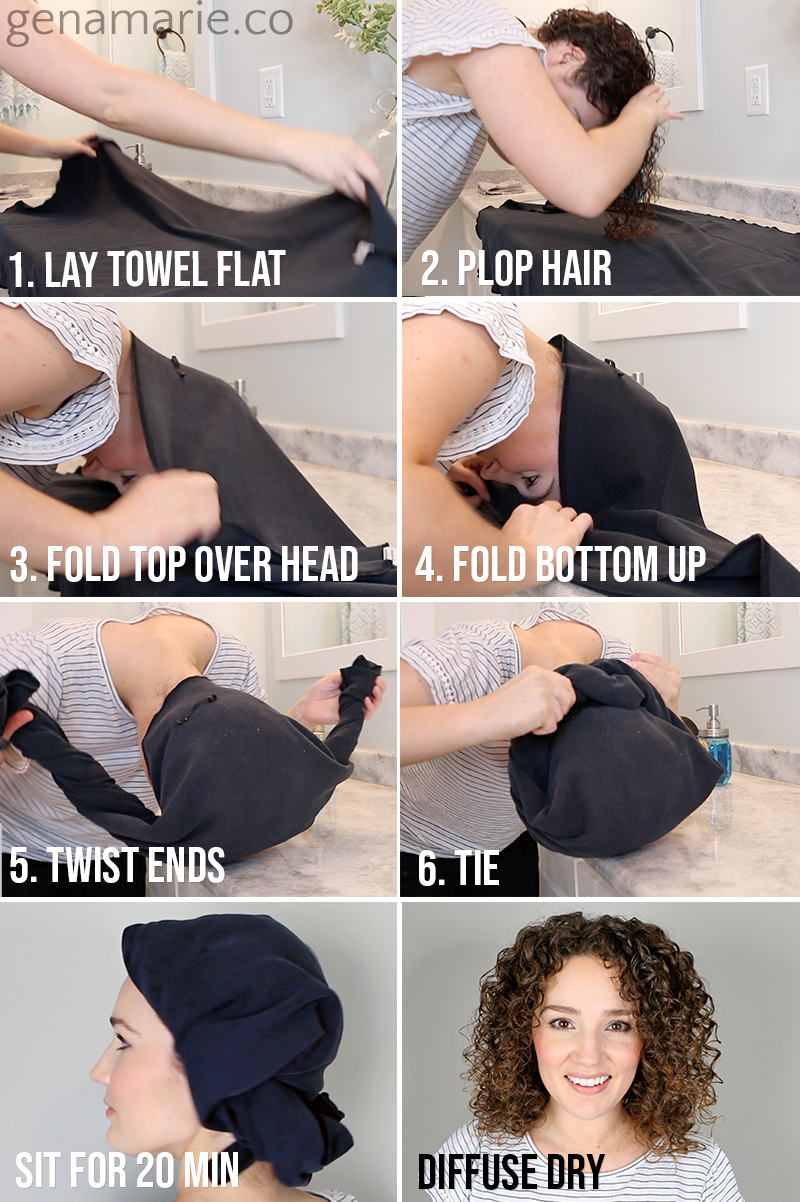 genamarie.co

1. LAY TOWEL FLAT

2. PLOP HAIR

3. FOLD TOP OVER HEAD

4. FOLD BOTTOM UP

5. TWIST ENDS

6. TIE

SIT FOR 20 MIN

DIFFUSE DRY