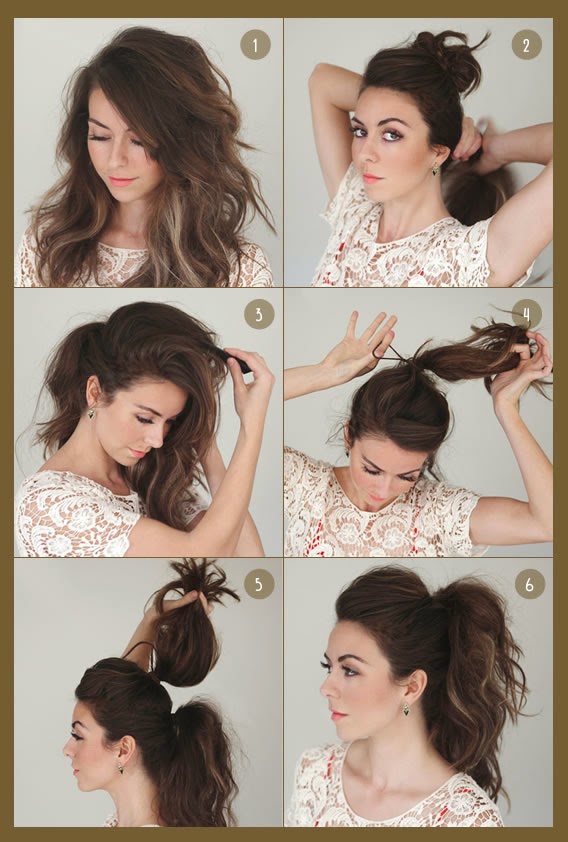 1
2
3
4
5
6