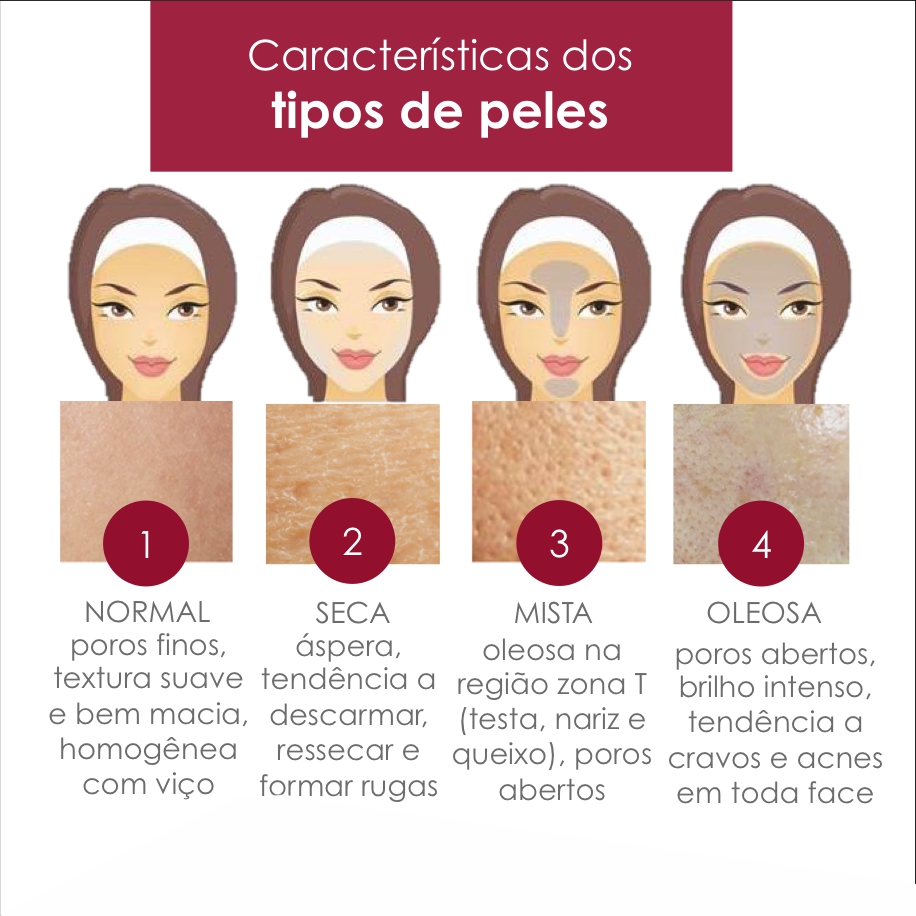 Características dos
tipos de peles

1
NORMAL
poros finos, textura suave e bem macia, homogênea com viço

2
SECA
áspera, tendência a descarmar, ressecar e formar rugas

3
MISTA
oleosa na região zona T (testa, nariz e queixo), poros abertos

4
OLEOSA
poros abertos, brilho intenso, tendência a cravos e acnes em toda face