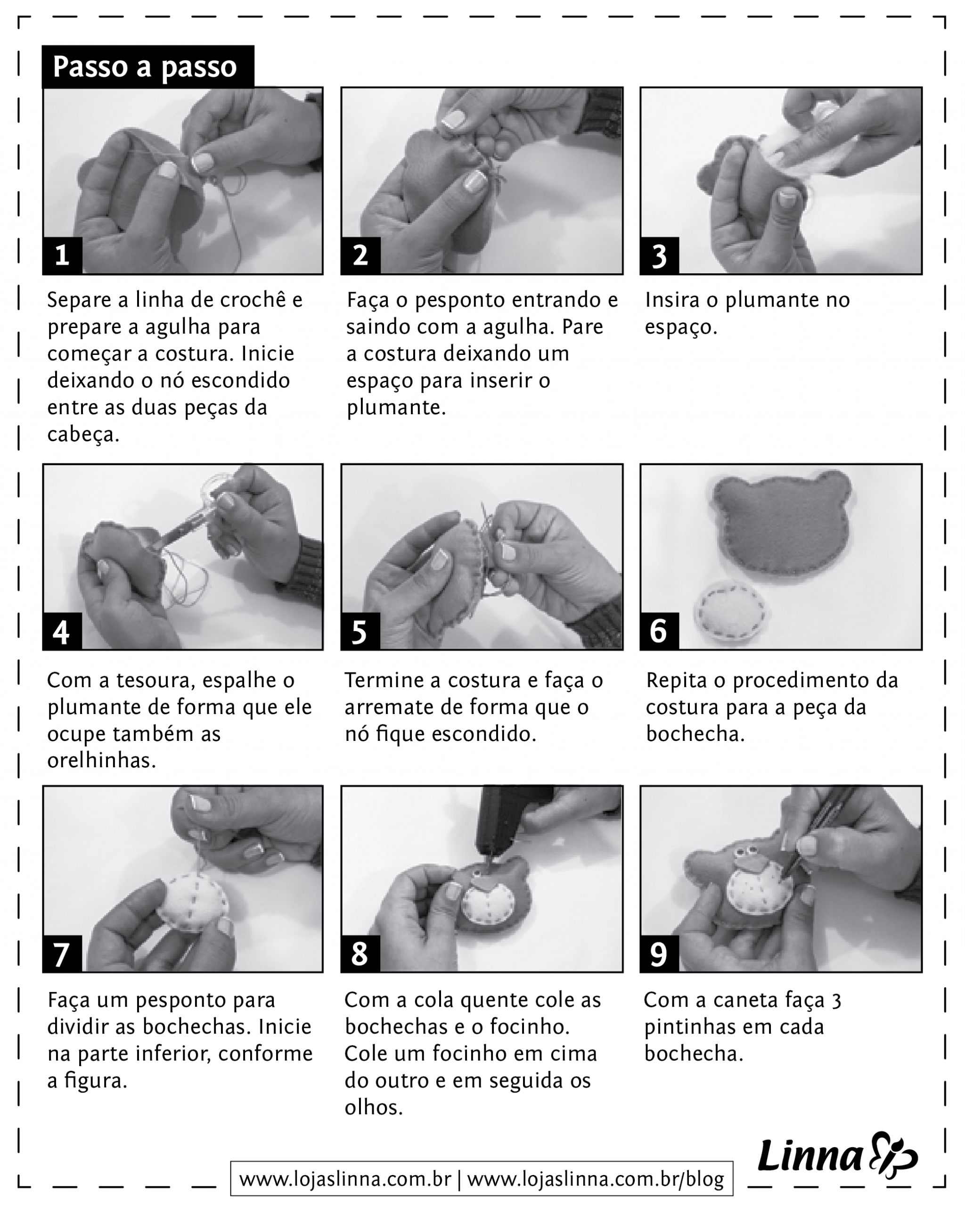 Passo a passo

1

Separe a linha de crochê e prepare a agulha para começar a costura. Inicie deixando o nó escondido entre as duas peças da cabeça.

2

Faça o pesponto entrando e saindo com a agulha. Pare a costura deixando um espaço para inserir o plumante.

3

Insira o plumante no espaço.

4

Com a tesoura, espalhe o plumante de forma que ele ocupe também as orelhinhas.

5

Termine a costura e faça o arremate de forma que o nó fique escondido.

6

Repita o procedimento da costura para a peça da bochecha.

7

Faça um pesponto para dividir as bochechas. Inicie na parte inferior, conforme a figura.

8

Com a cola quente cole as bochechas e o focinho. Cole um focinho em cima do outro e em seguida os olhos.

9

Com a caneta faça 3 pintinhas em cada bochecha.

www.lojaslinna.com.br | www.lojaslinna.com.br/blog

Linna