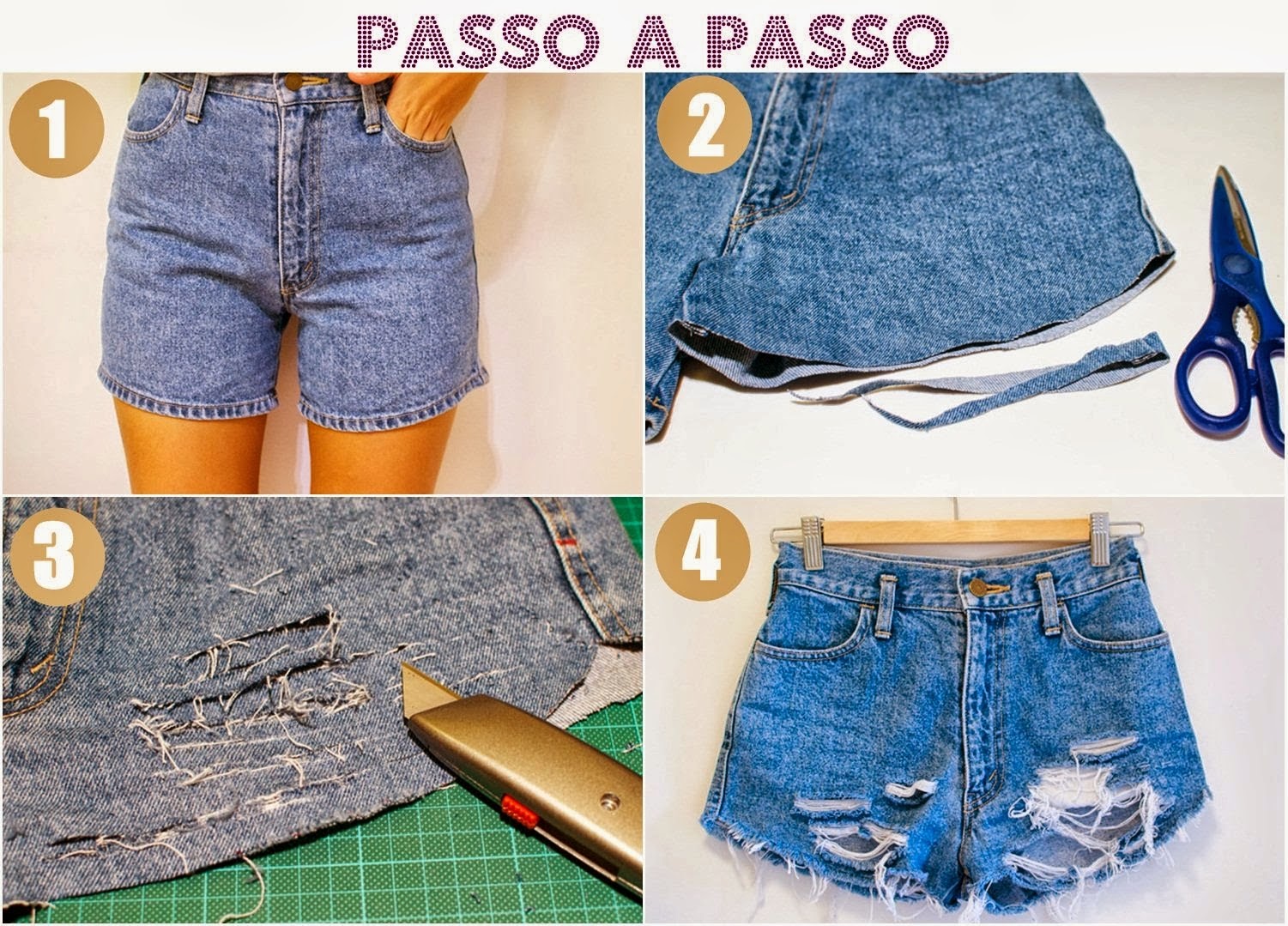 PASSO A PASSO

1

2

3

4