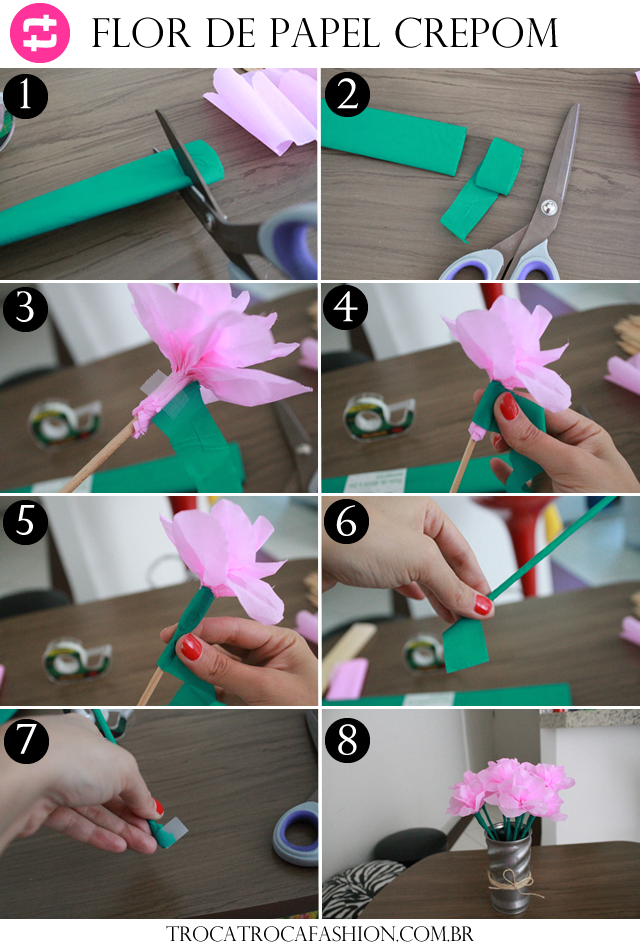 FLOR DE PAPEL CREPOM

1

2

3

4

5

6

7

8

TROCATROCAFASHION.COM.BR