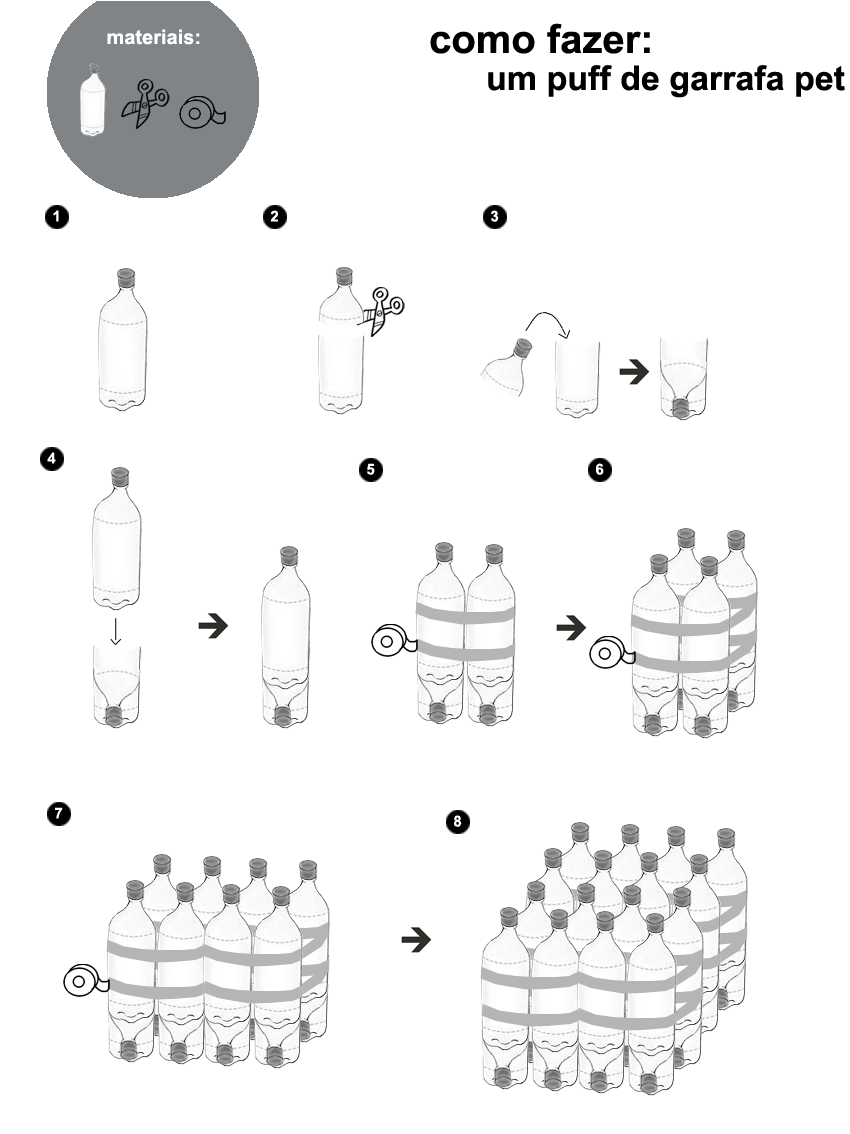 materiais:

como fazer:
um puff de garrafa pet

1

2

3

4

5

6

7

8