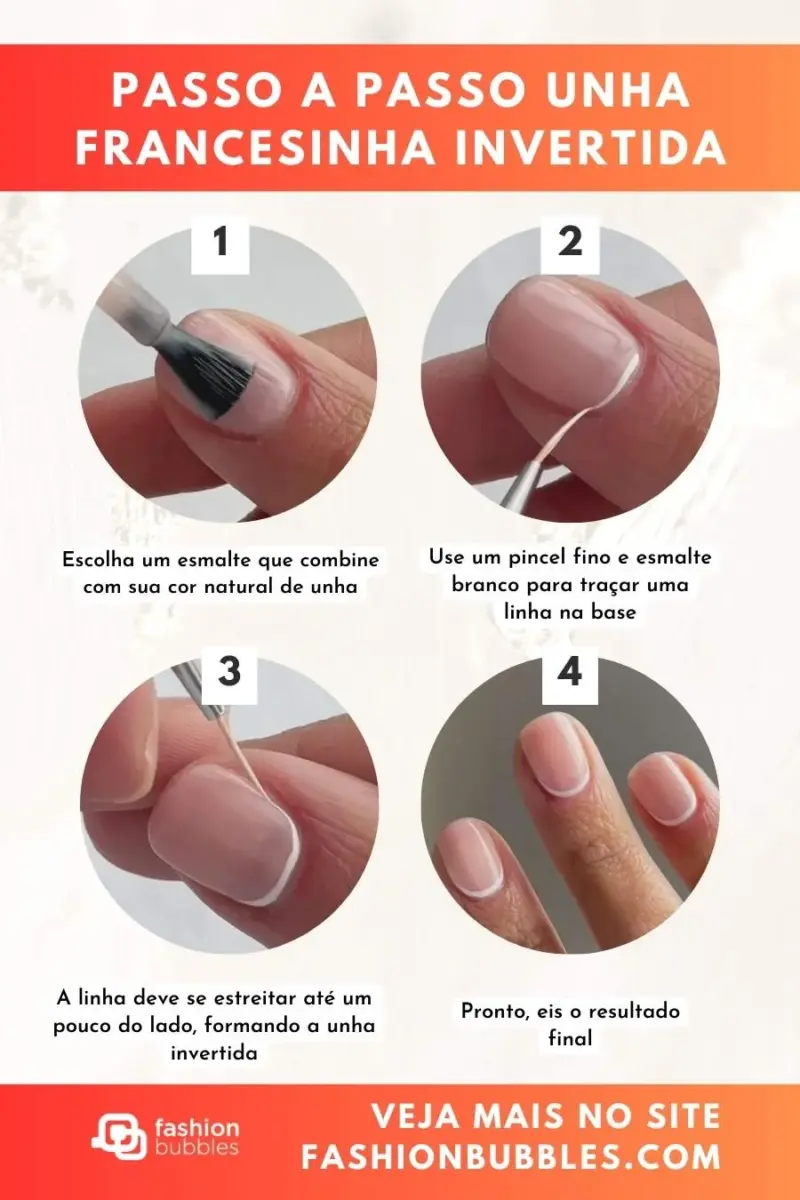 PASSO A PASSO UNHA FRANCESINHA INVERTIDA

1

Escolha um esmalte que combine com sua cor natural de unha

2

Use um pincel fino e esmalte branco para traçar uma linha na base

3

A linha deve se estreitar até um pouco do lado, formando a unha invertida

4

Pronto, eis o resultado final

fashion bubbles

VEJA MAIS NO SITE FASHIONBUBBLES.COM